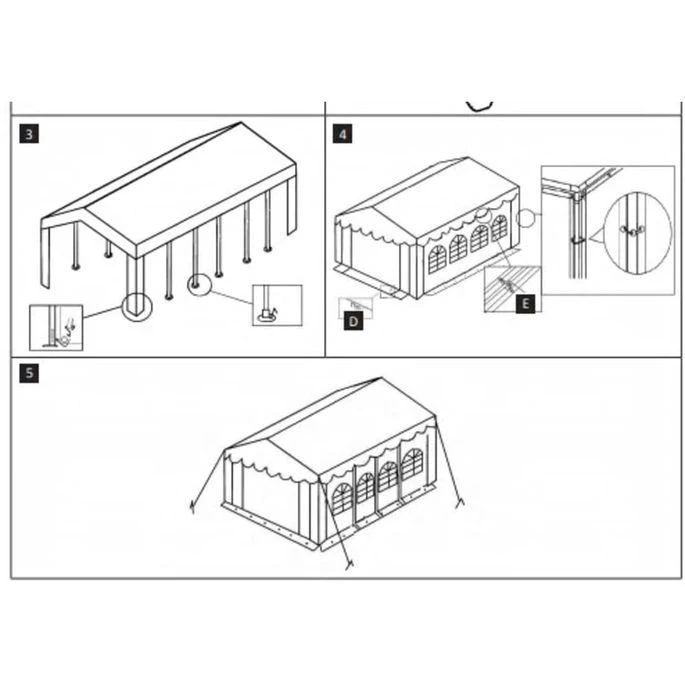 3

4

D

E

5